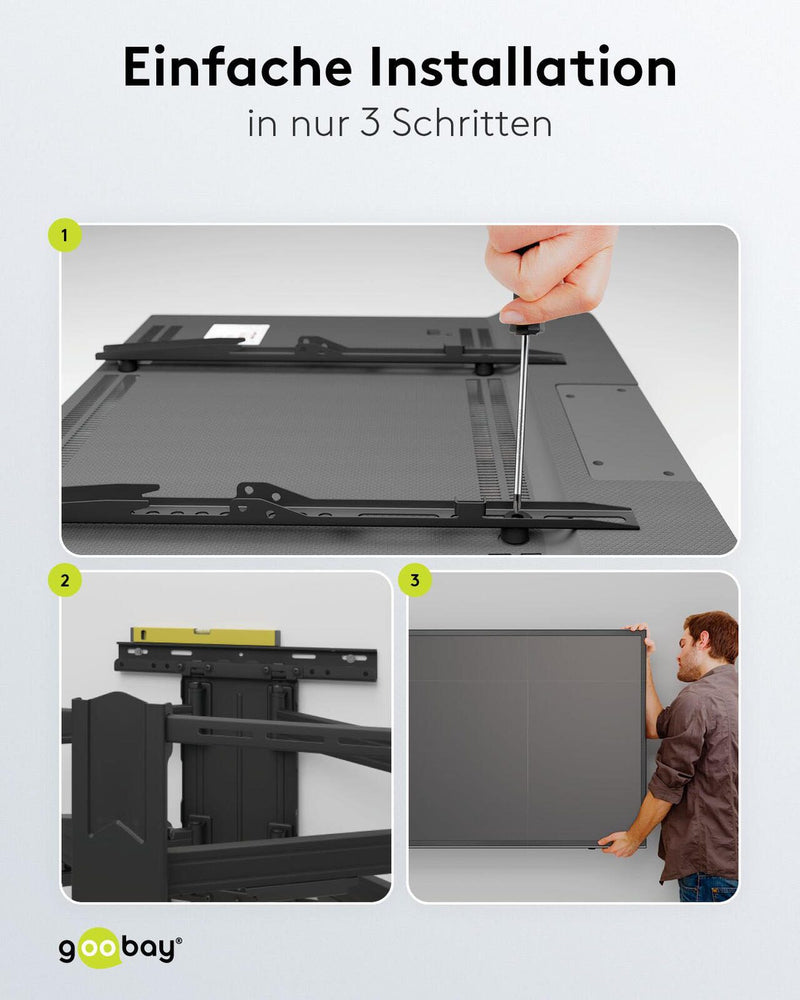 Einfache Installation
in nur 3 Schritten

1

2

3

goobay®