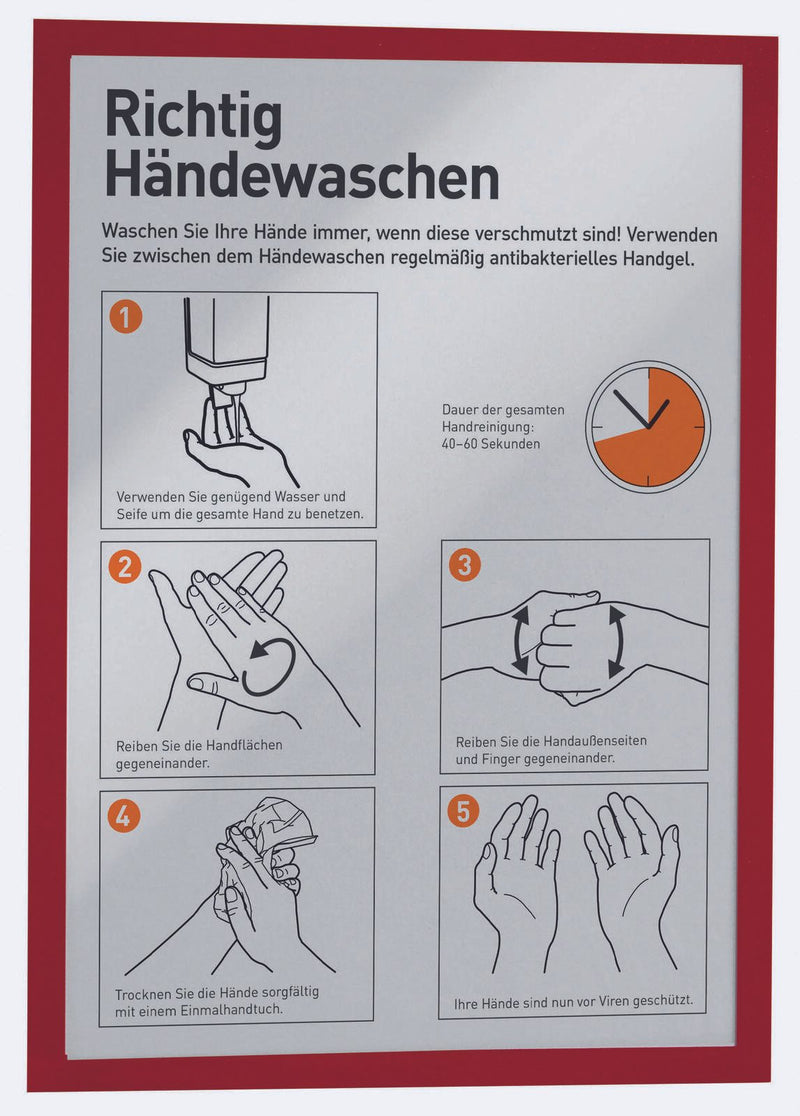 Richtig Händewaschen

Waschen Sie Ihre Hände immer, wenn diese verschmutzt sind! Verwenden Sie zwischen dem Händewaschen regelmäßig antibakterielles Handgel.

1

Verwenden Sie genügend Wasser und Seife um die gesamte Hand zu benetzen.

Dauer der gesamten Handreinigung: 40–60 Sekunden

2

Reiben Sie die Handflächen gegeneinander.

3

Reiben Sie die Handaußenseiten und Finger gegeneinander.

4

Trocknen Sie die Hände sorgfältig mit einem Einmalhandtuch.

5

Ihre Hände sind nun vor Viren geschützt.