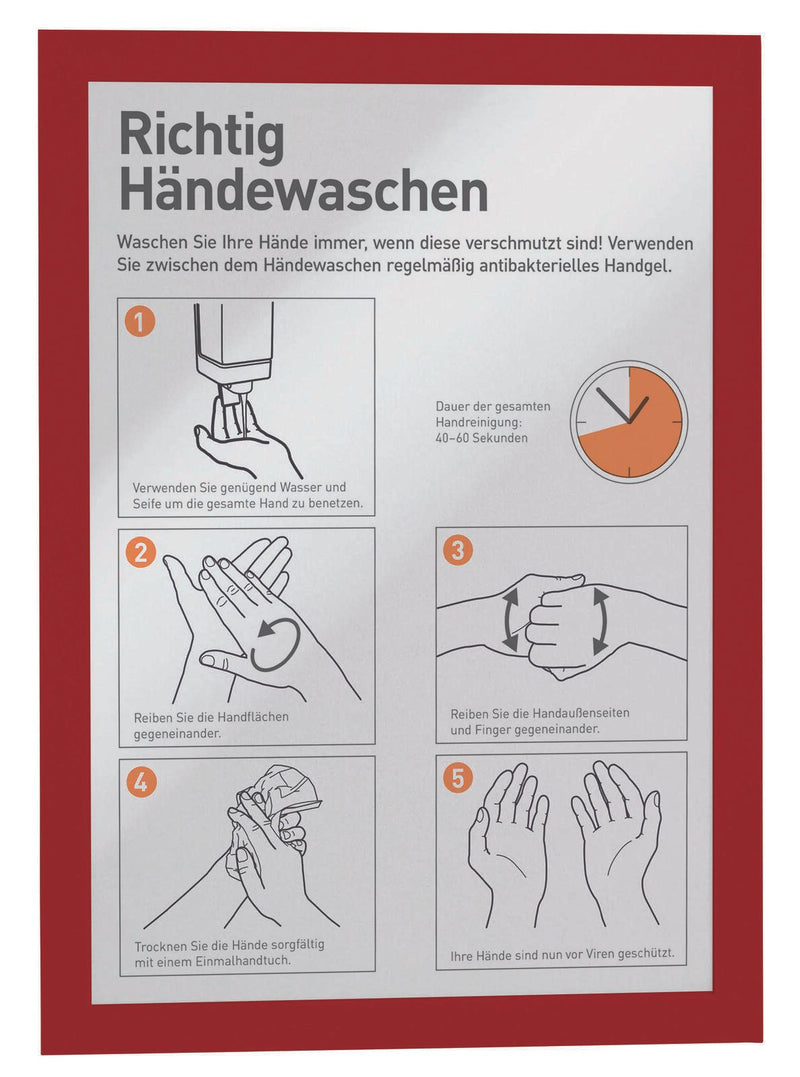 Richtig Händewaschen

Waschen Sie Ihre Hände immer, wenn diese verschmutzt sind! Verwenden Sie zwischen dem Händewaschen regelmäßig antibakterielles Handgel.

1

Verwenden Sie genügend Wasser und Seife um die gesamte Hand zu benetzen.

Dauer der gesamten Handreinigung: 40–60 Sekunden

2

Reiben Sie die Handflächen gegeneinander.

3

Reiben Sie die Handaußenseiten und Finger gegeneinander.

4

Trocknen Sie die Hände sorgfältig mit einem Einmalhandtuch.

5

Ihre Hände sind nun vor Viren geschützt.