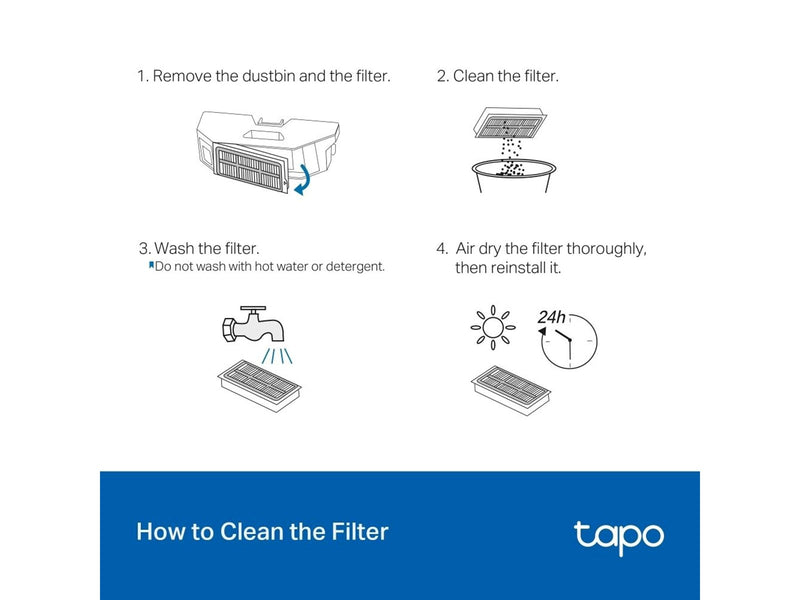 1. Remove the dustbin and the filter.

2. Clean the filter.

3. Wash the filter.
Do not wash with hot water or detergent.

4. Air dry the filter thoroughly, then reinstall it.

24h

How to Clean the Filter

tapo