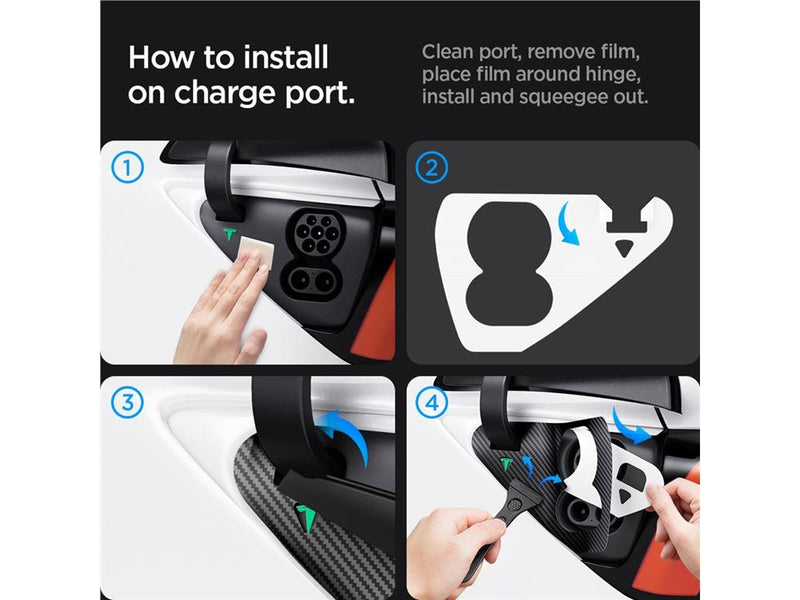 How to install on charge port.

Clean port, remove film, place film around hinge, install and squeegee out.

1

2

3

4