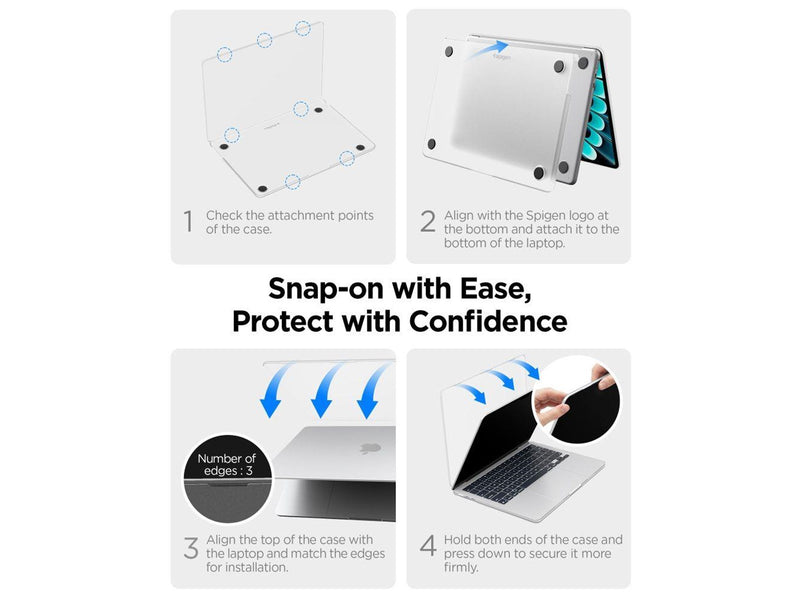 1 Check the attachment points of the case.

Spigen

2 Align with the Spigen logo at the bottom and attach it to the bottom of the laptop.

Snap-on with Ease, Protect with Confidence

Number of edges : 3

3 Align the top of the case with the laptop and match the edges for installation.

4 Hold both ends of the case and press down to secure it more firmly.