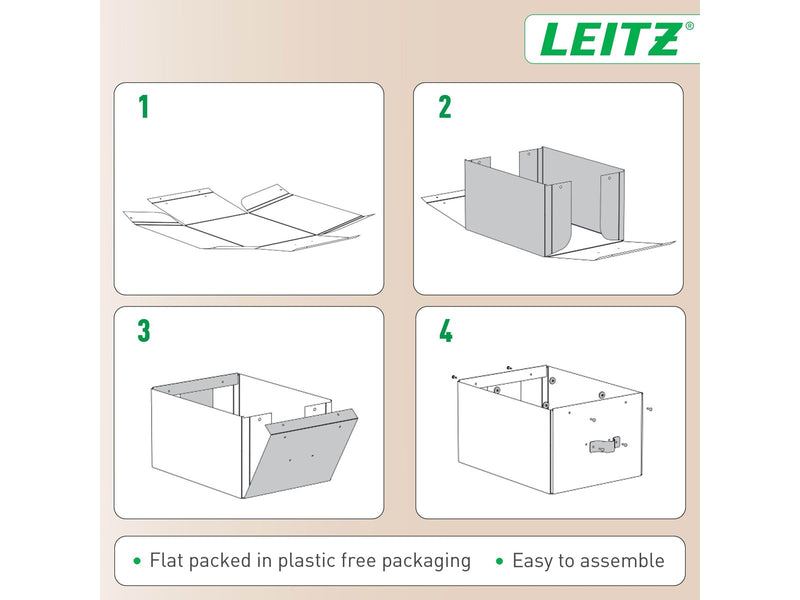 LEITZ®

1

2

3

4

• Flat packed in plastic free packaging • Easy to assemble