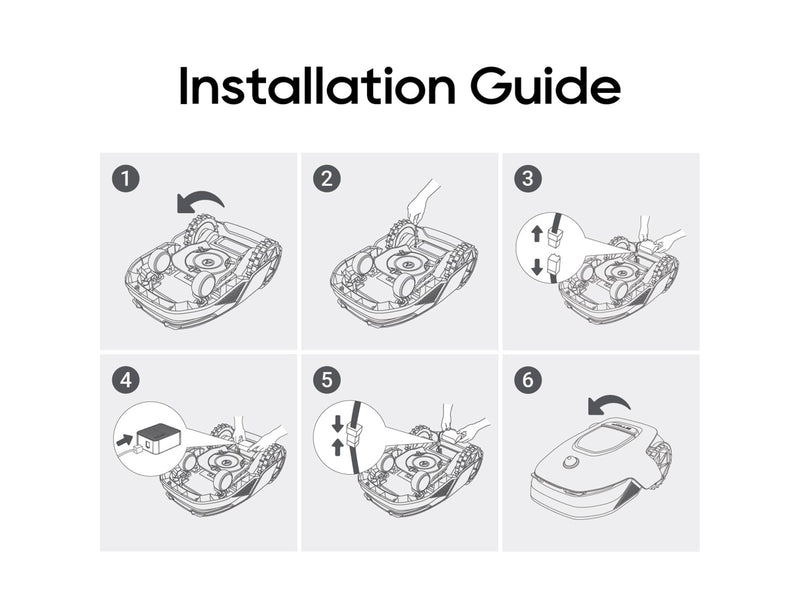 Installation Guide

1

2

3

4

5

6