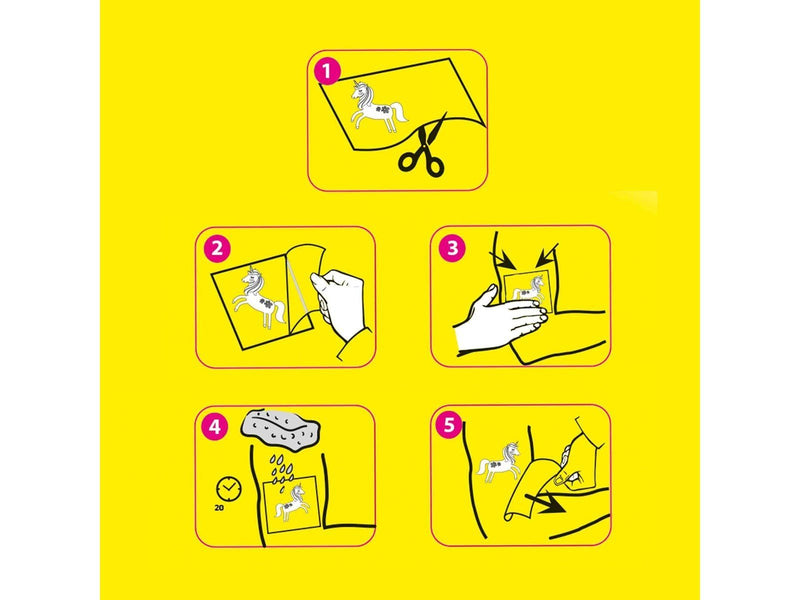 1

2

3

4

20

5