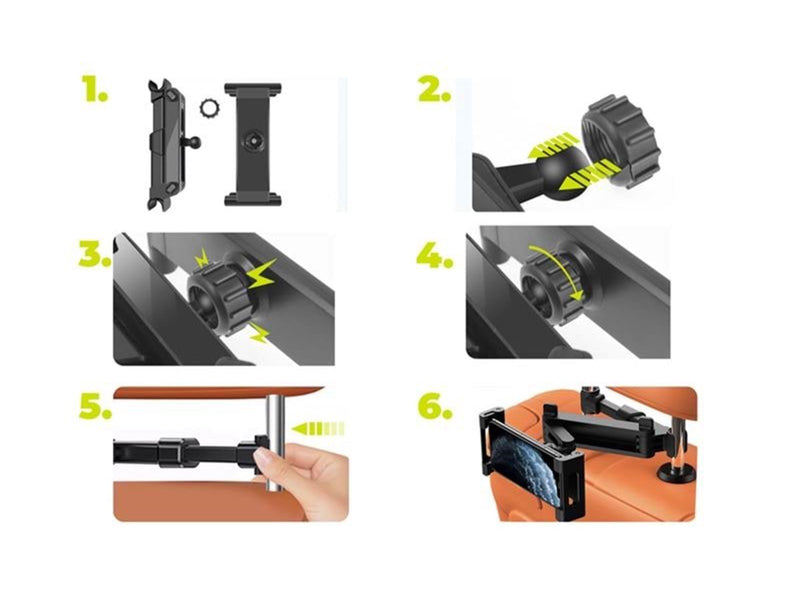 1.

2.

3.

4.

5.

6.