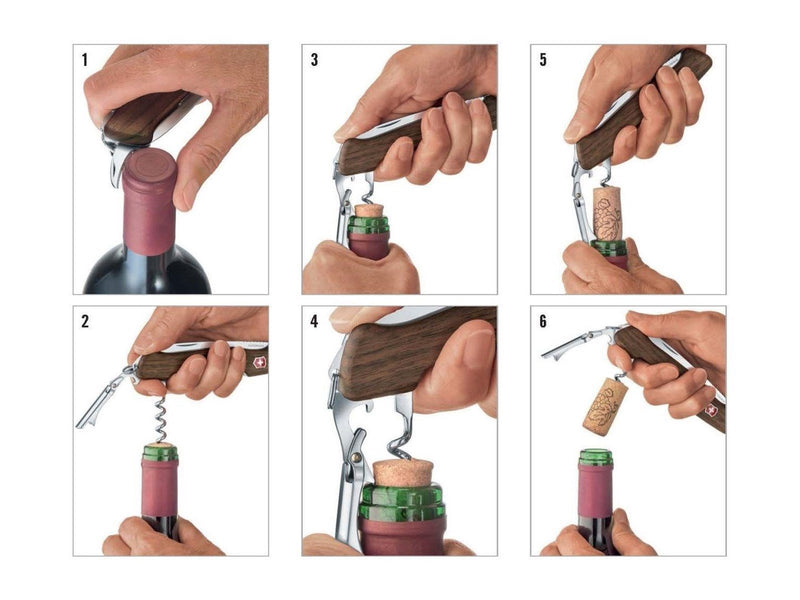 1

3

5

2

4

6