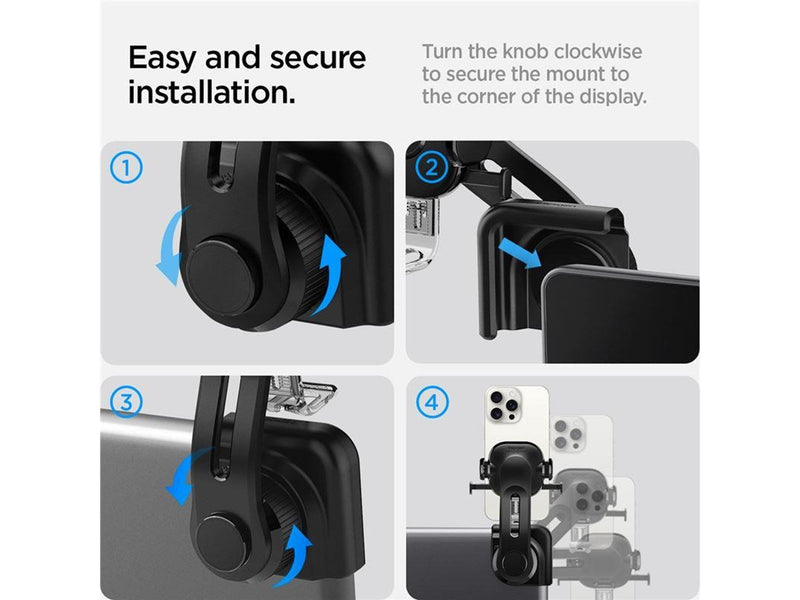 Easy and secure installation.

Turn the knob clockwise to secure the mount to the corner of the display.

1

2

3

4