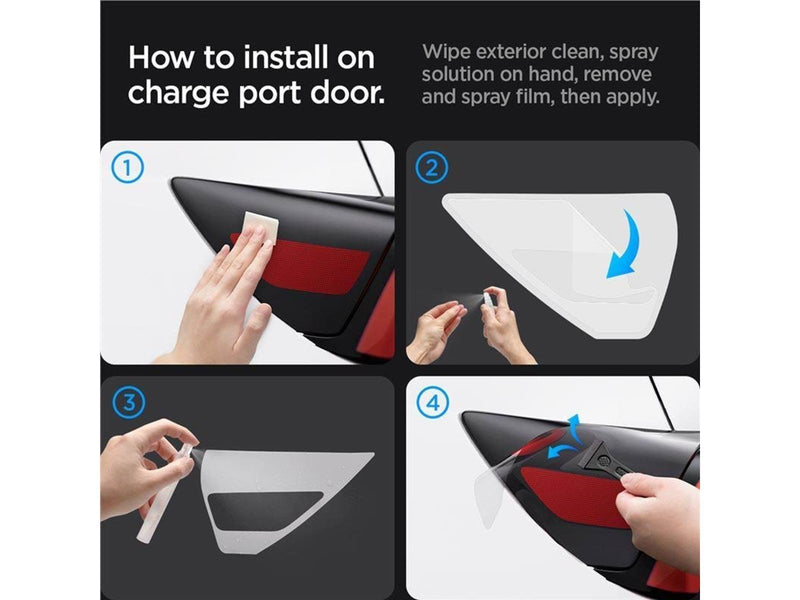 How to install on charge port door.

Wipe exterior clean, spray solution on hand, remove and spray film, then apply.

1

2

3

4