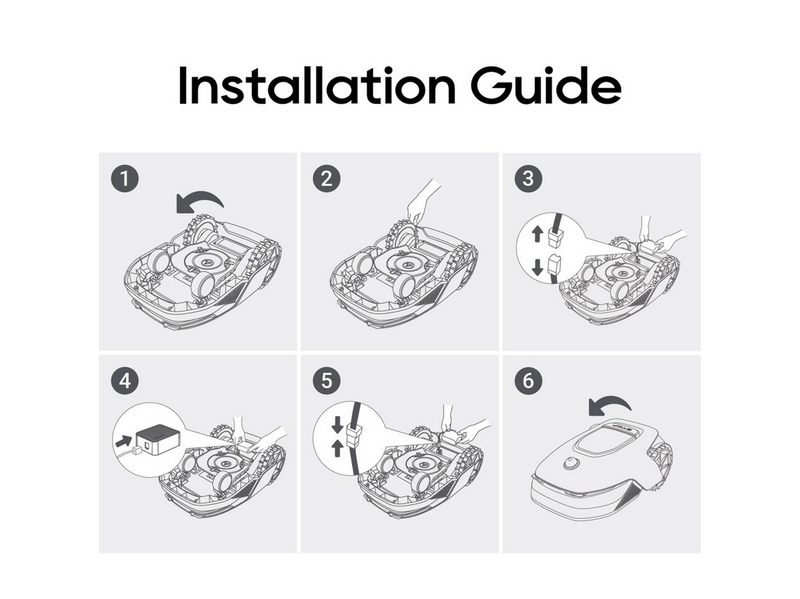 Installation Guide

1

2

3

4

5

6