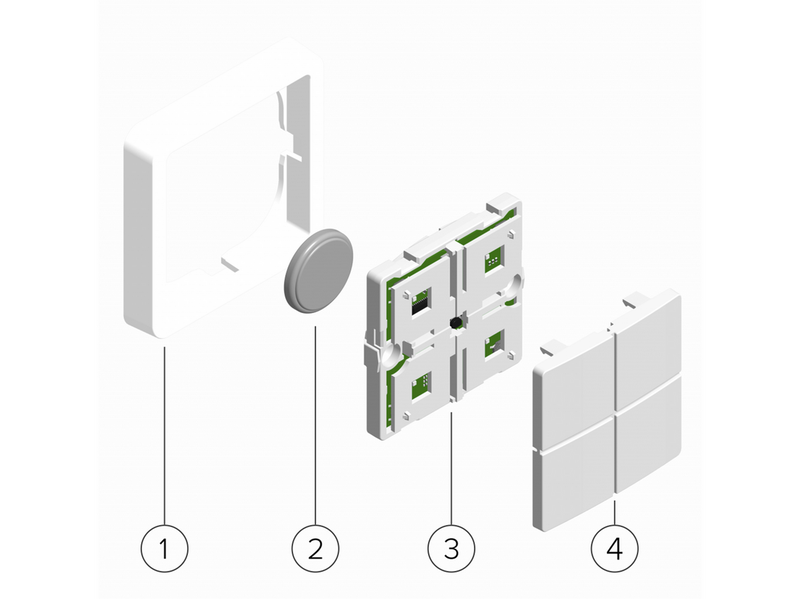 1
2
3
4