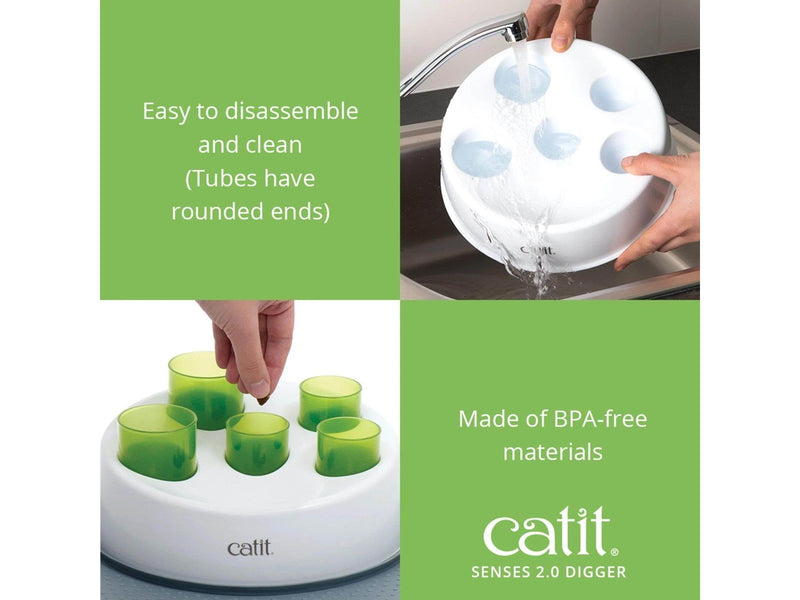 Easy to disassemble and clean (Tubes have rounded ends)

catit

catit

Made of BPA-free materials

catit®
SENSES 2.0 DIGGER