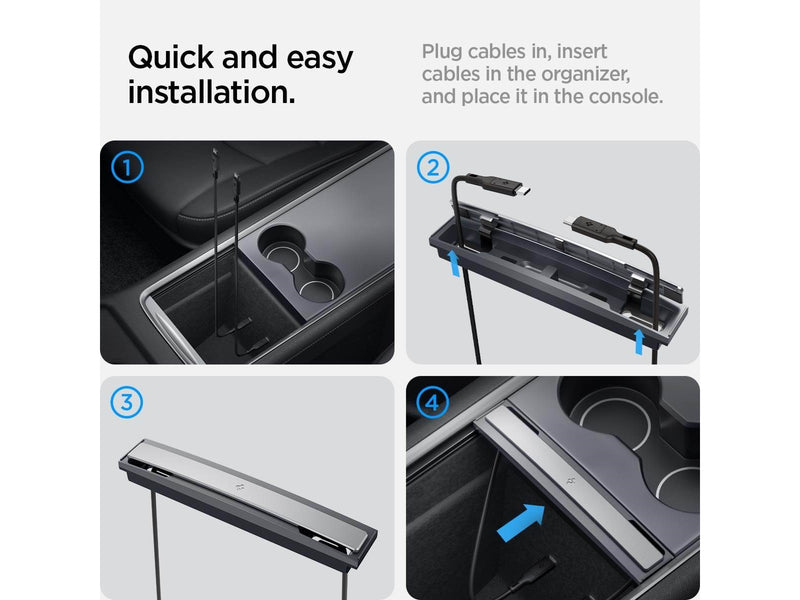 Quick and easy installation.

Plug cables in, insert cables in the organizer, and place it in the console.

1

2

3

4