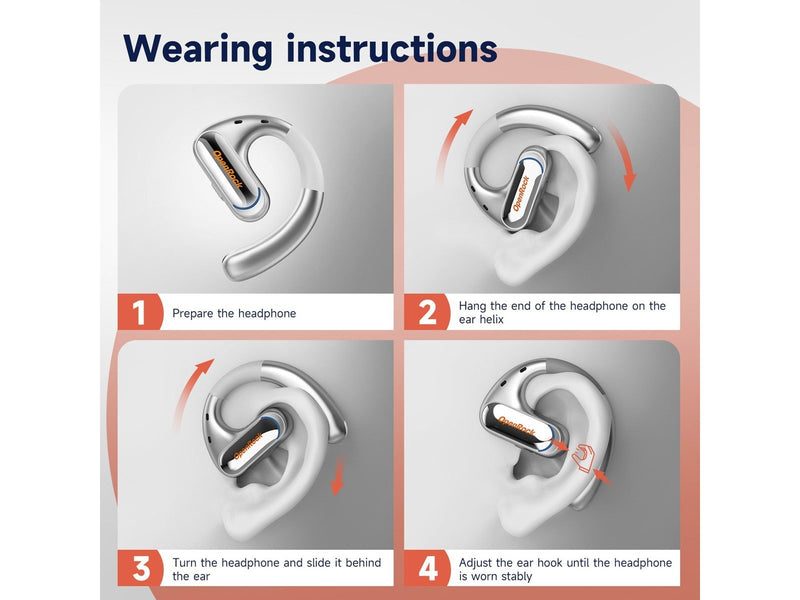 Wearing instructions

OpenRock

1 Prepare the headphone

OpenRock

2 Hang the end of the headphone on the ear helix

OpenRock

3 Turn the headphone and slide it behind the ear

OpenRock

4 Adjust the ear hook until the headphone is worn stably