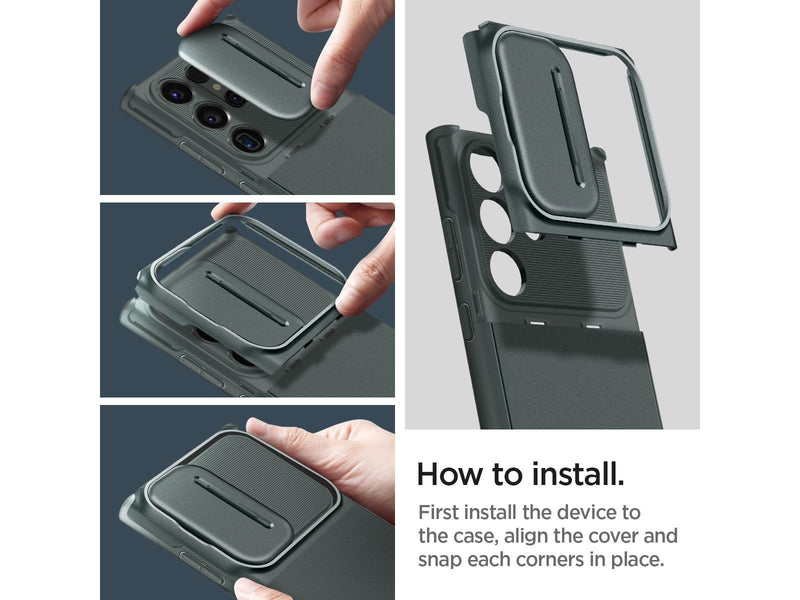 How to install.

First install the device to the case, align the cover and snap each corners in place.