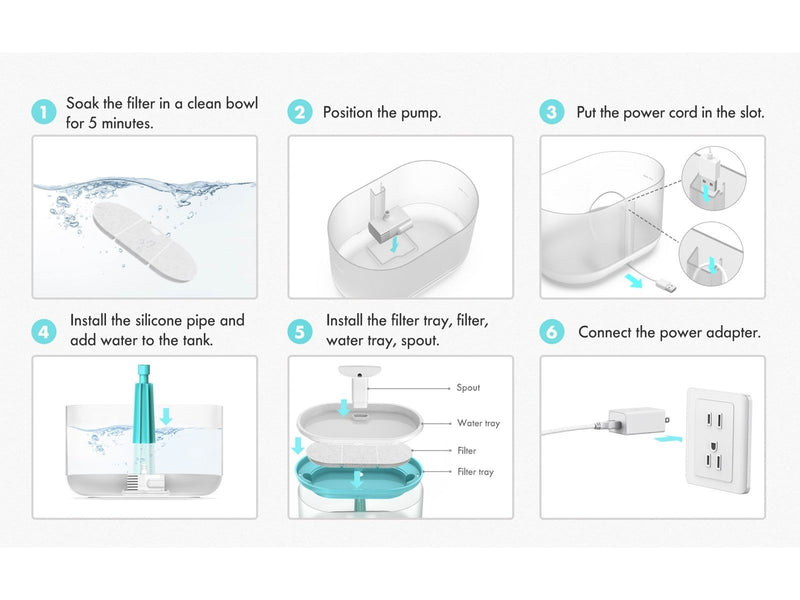 1 Soak the filter in a clean bowl for 5 minutes.

2 Position the pump.

3 Put the power cord in the slot.

4 Install the silicone pipe and add water to the tank.

5 Install the filter tray, filter, water tray, spout.

Spout

Water tray

Filter

Filter tray

6 Connect the power adapter.