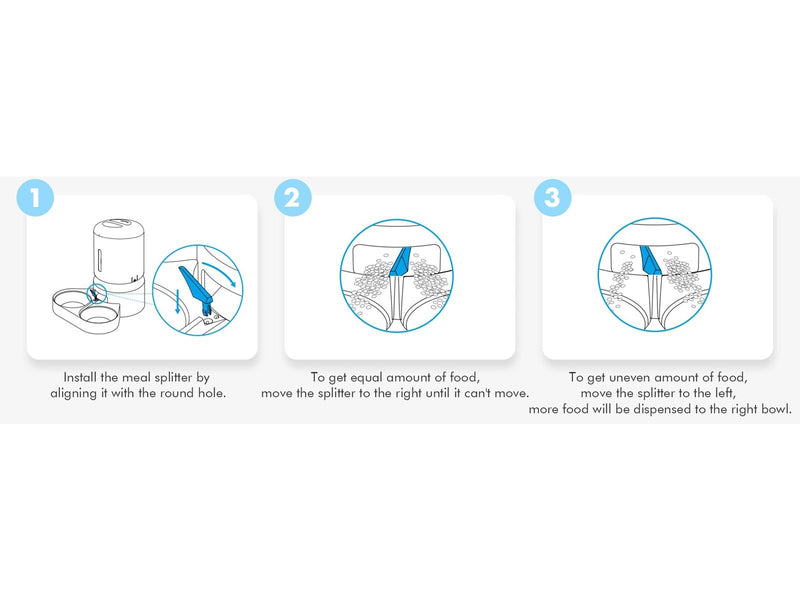 1

Install the meal splitter by aligning it with the round hole.

2

To get equal amount of food, move the splitter to the right until it can't move.

3

To get uneven amount of food, move the splitter to the left, more food will be dispensed to the right bowl.