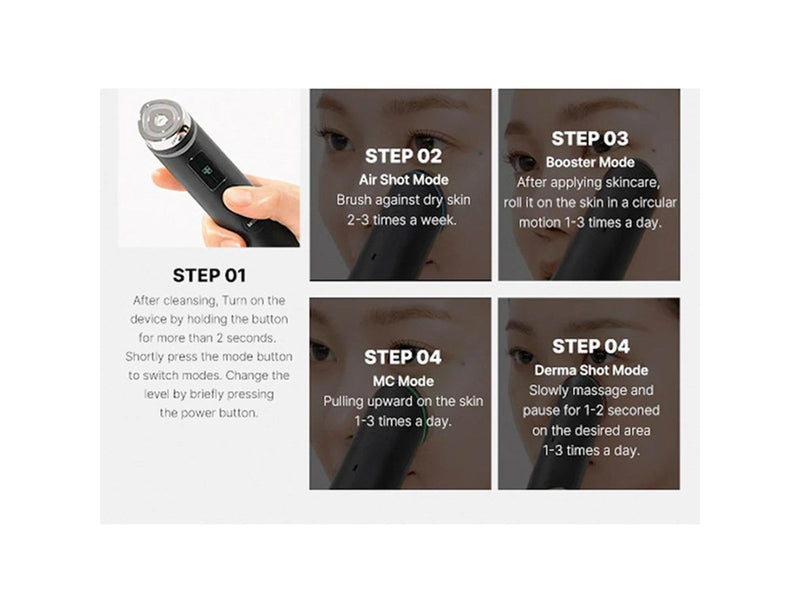 STEP 01
After cleansing, Turn on the device by holding the button for more than 2 seconds. Shortly press the mode button to switch modes. Change the level by briefly pressing the power button.

STEP 02
Air Shot Mode
Brush against dry skin 2-3 times a week.

STEP 03
Booster Mode
After applying skincare, roll it on the skin in a circular motion 1-3 times a day.

STEP 04
MC Mode
Pulling upward on the skin 1-3 times a day.

STEP 04
Derma Shot Mode
Slowly massage and pause for 1-2 seconed on the desired area 1-3 times a day.