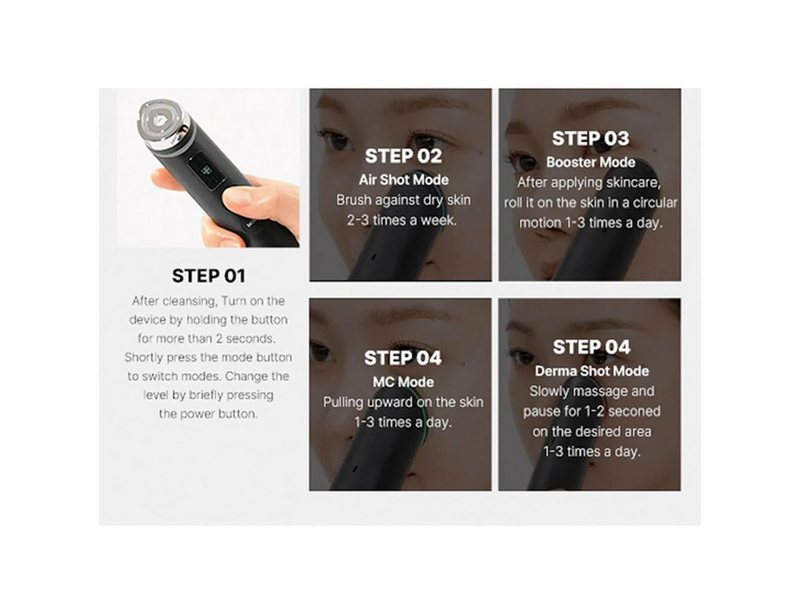 STEP 01
After cleansing, Turn on the device by holding the button for more than 2 seconds. Shortly press the mode button to switch modes. Change the level by briefly pressing the power button.

STEP 02
Air Shot Mode
Brush against dry skin 2-3 times a week.

STEP 03
Booster Mode
After applying skincare, roll it on the skin in a circular motion 1-3 times a day.

STEP 04
MC Mode
Pulling upward on the skin 1-3 times a day.

STEP 04
Derma Shot Mode
Slowly massage and pause for 1-2 seconed on the desired area 1-3 times a day.