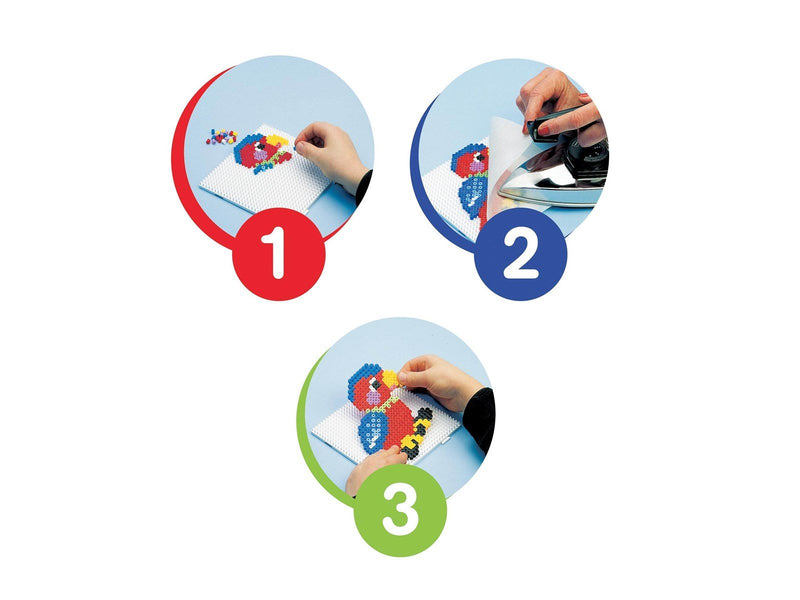 1

2

3