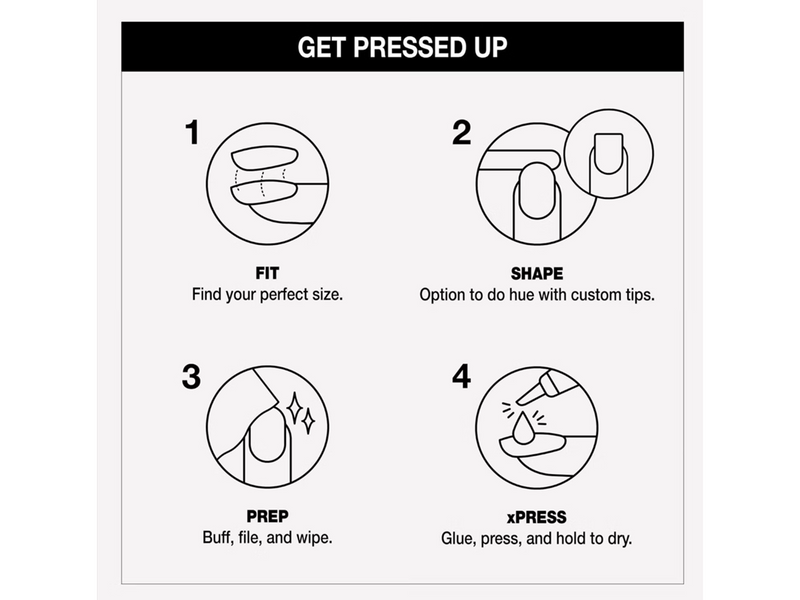 GET PRESSED UP

1

FIT
Find your perfect size.

2

SHAPE
Option to do hue with custom tips.

3

PREP
Buff, file, and wipe.

4

xPRESS
Glue, press, and hold to dry.